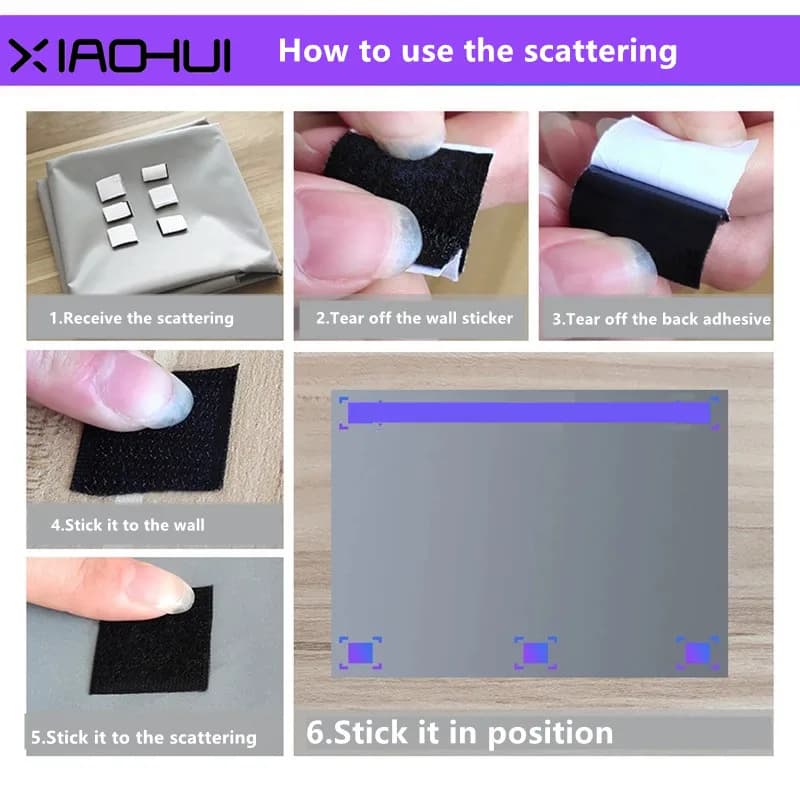 XIAOHUI How to use the scattering

1.Receive the scattering

2.Tear off the wall sticker

3.Tear off the back adhesive

4.Stick it to the wall

5.Stick it to the scattering

6.Stick it in position