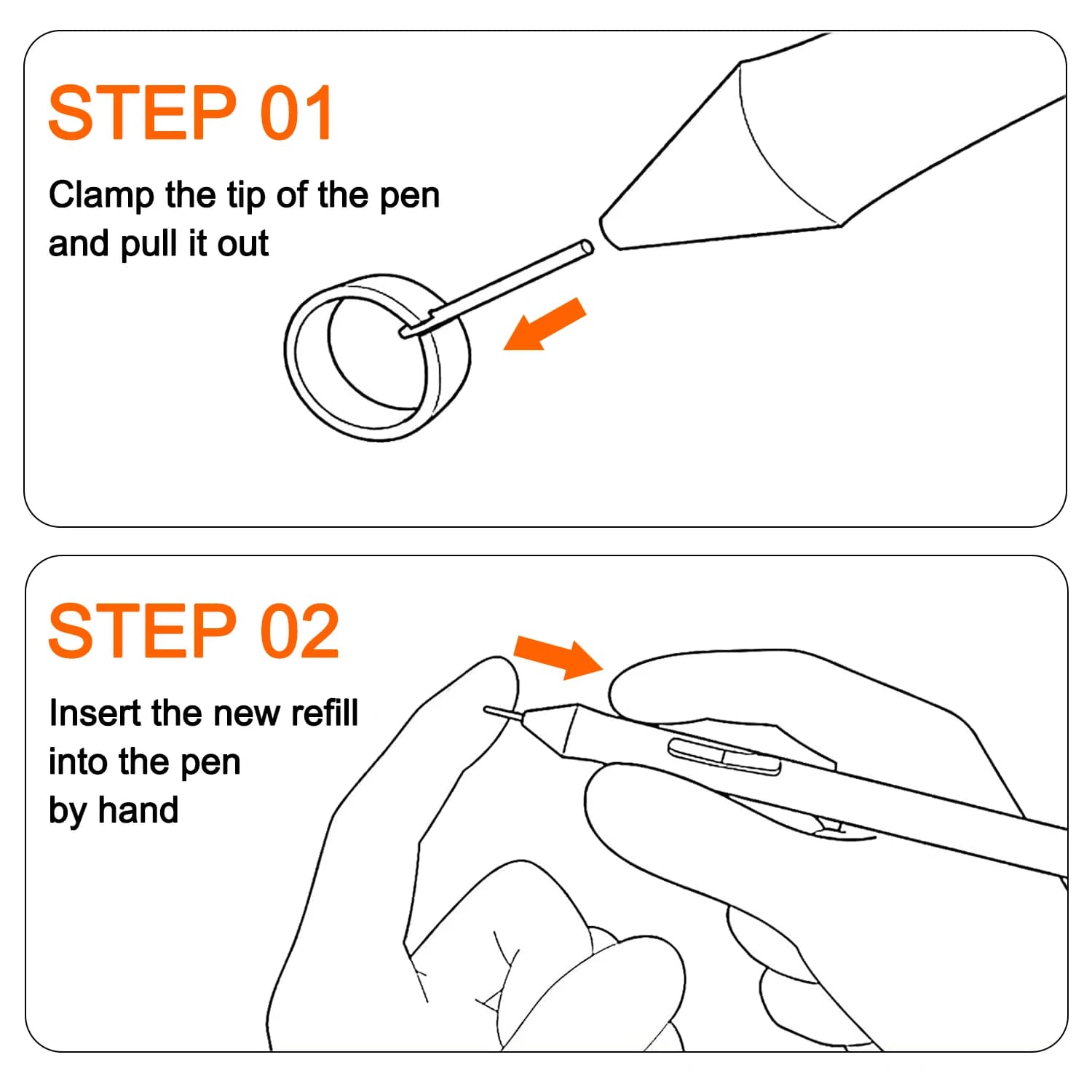 STEP 01

Clamp the tip of the pen and pull it out

STEP 02

Insert the new refill into the pen by hand