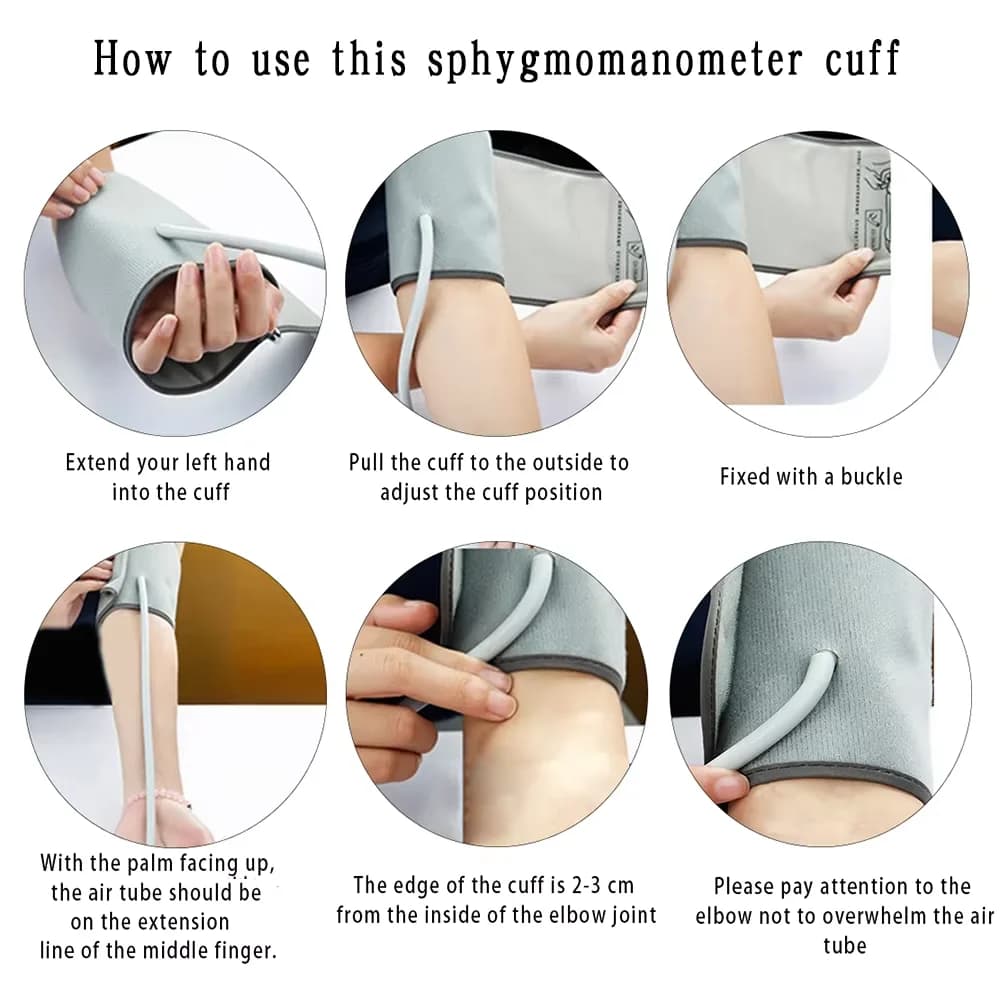 How to use this sphygmomanometer cuff

Extend your left hand into the cuff

Pull the cuff to the outside to adjust the cuff position

Fixed with a buckle

With the palm facing up, the air tube should be on the extension line of the middle finger.

The edge of the cuff is 2-3 cm from the inside of the elbow joint

Please pay attention to the elbow not to overwhelm the air tube